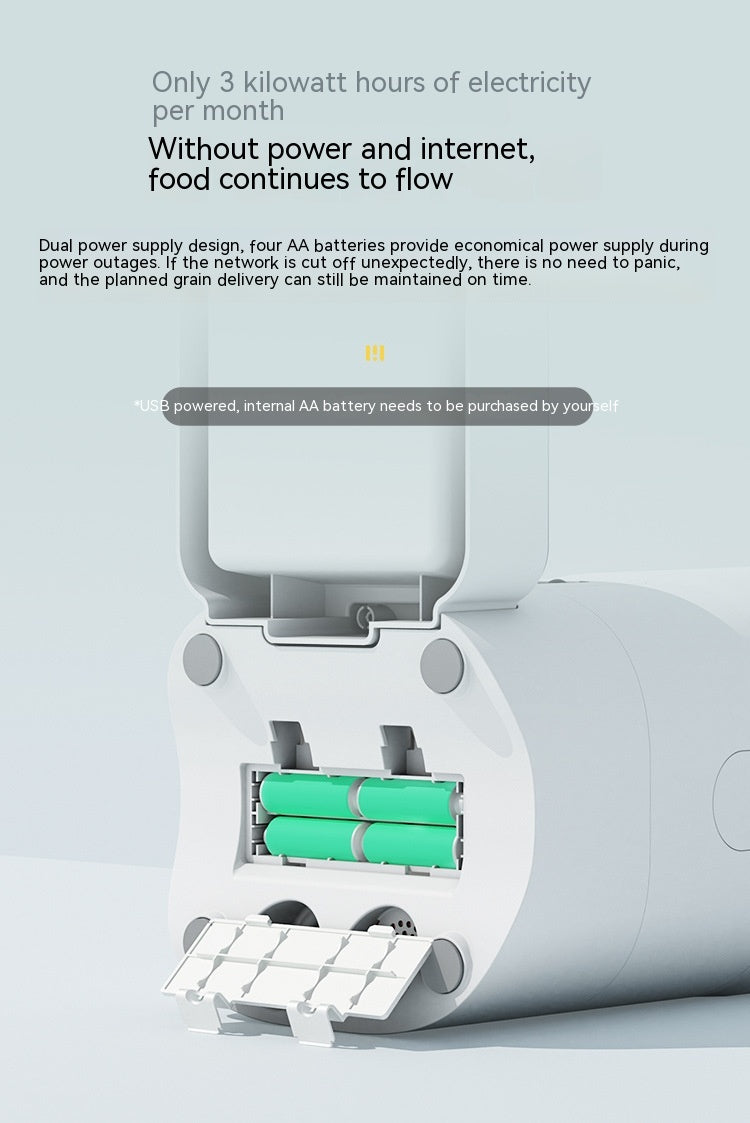 Only 3 kilowatt hours of electricity per month

Without power and internet, food continues to flow

Dual power supply design, four AA batteries provide economical power supply during power outages. If the network is cut off unexpectedly, there is no need to panic, and the planned grain delivery can still be maintained on time.

*USB powered, internal AA battery needs to be purchased by yourself